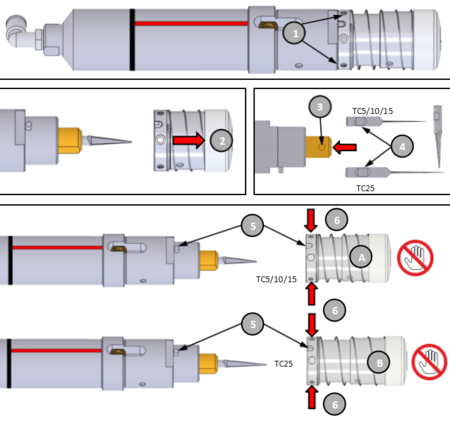 1

2

3

TC5/10/15

4

TC25

5

6

A

TC5/10/15

6

5

6

TC25

B

6